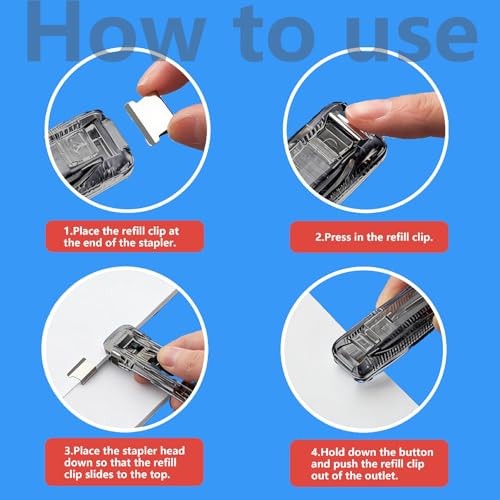 How to use

1.Place the refill clip at the end of the stapler.

2.Press in the refill clip.

3.Place the stapler head down so that the refill clip slides to the top.

4.Hold down the button and push the refill clip out of the outlet.